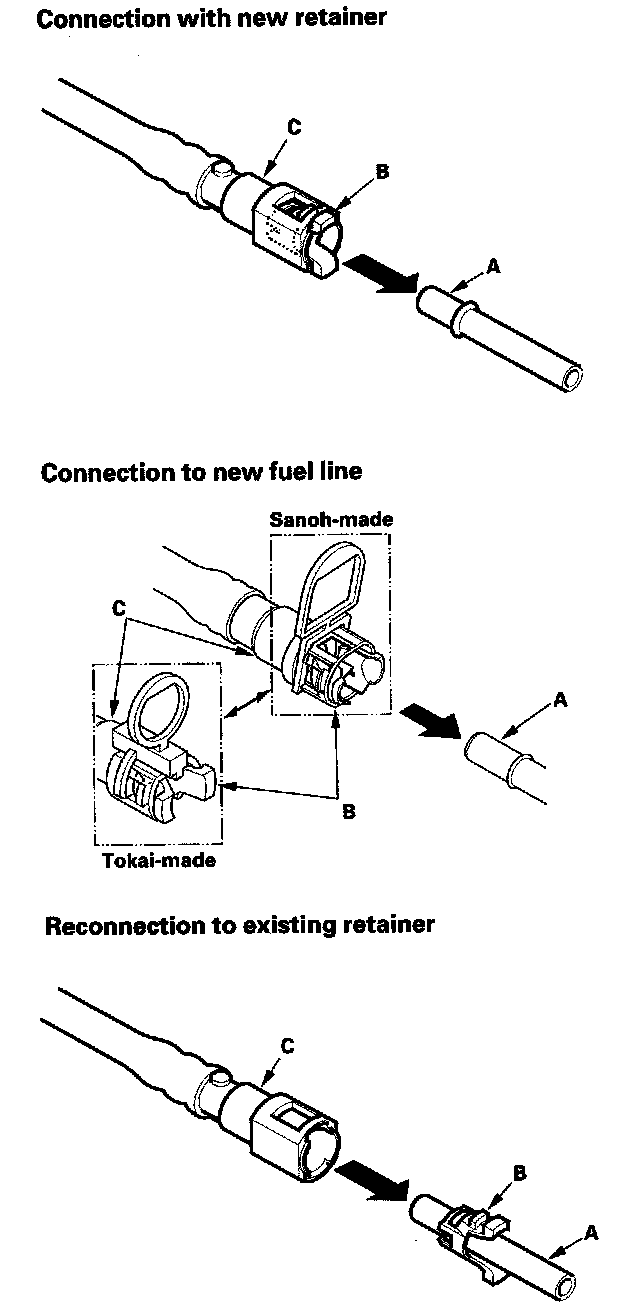 Connection with new retainer

C
B
A

Connection to new fuel line

Sanoh-made
C
A
B
Tokai-made

Reconnection to existing retainer

C
B
A