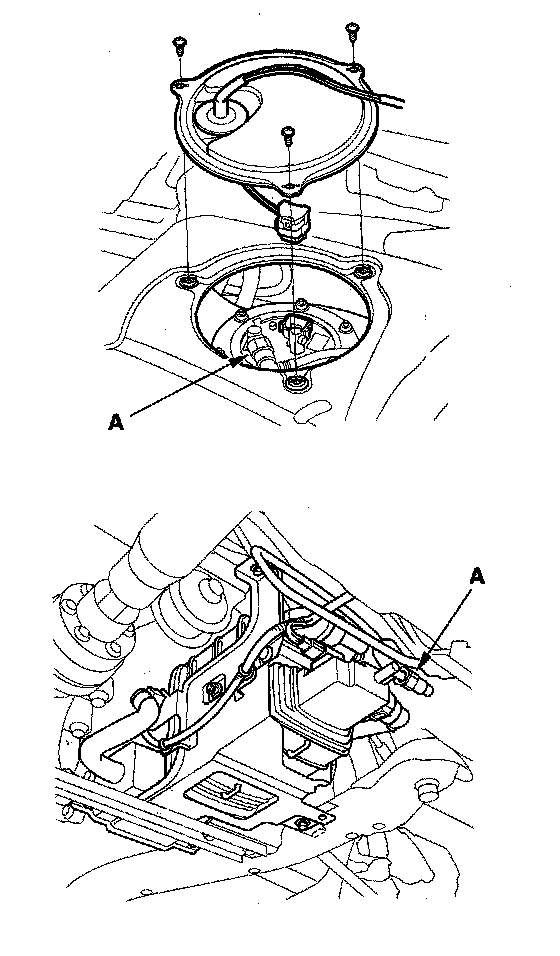 A

A