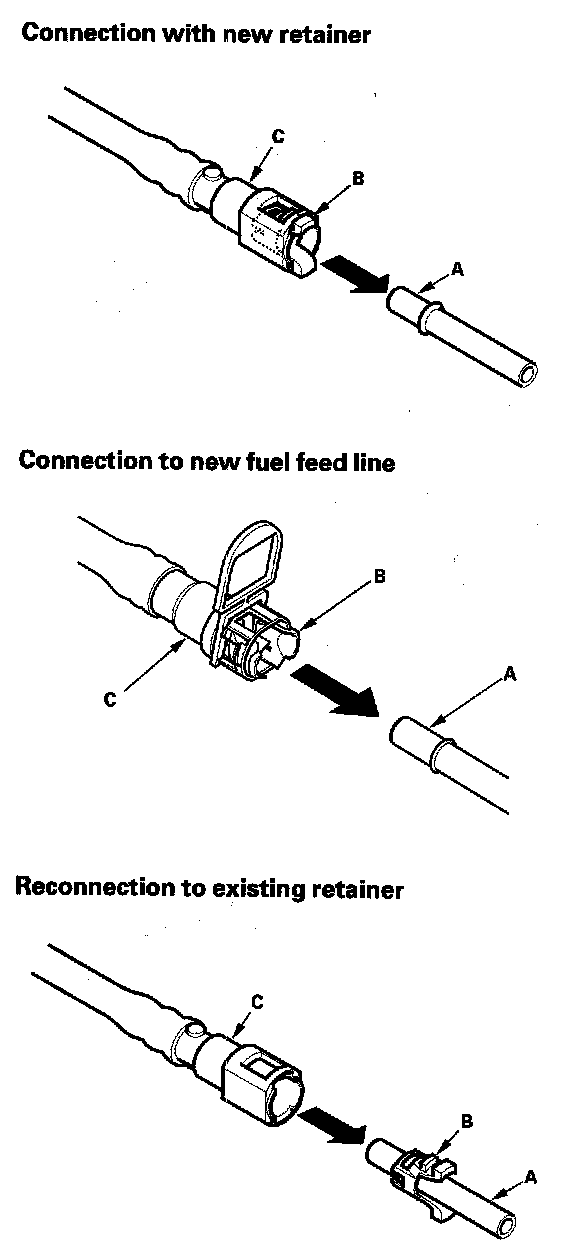 Connection with new retainer

C

B

A

Connection to new fuel feed line

B

C

A

Reconnection to existing retainer

C

B

A