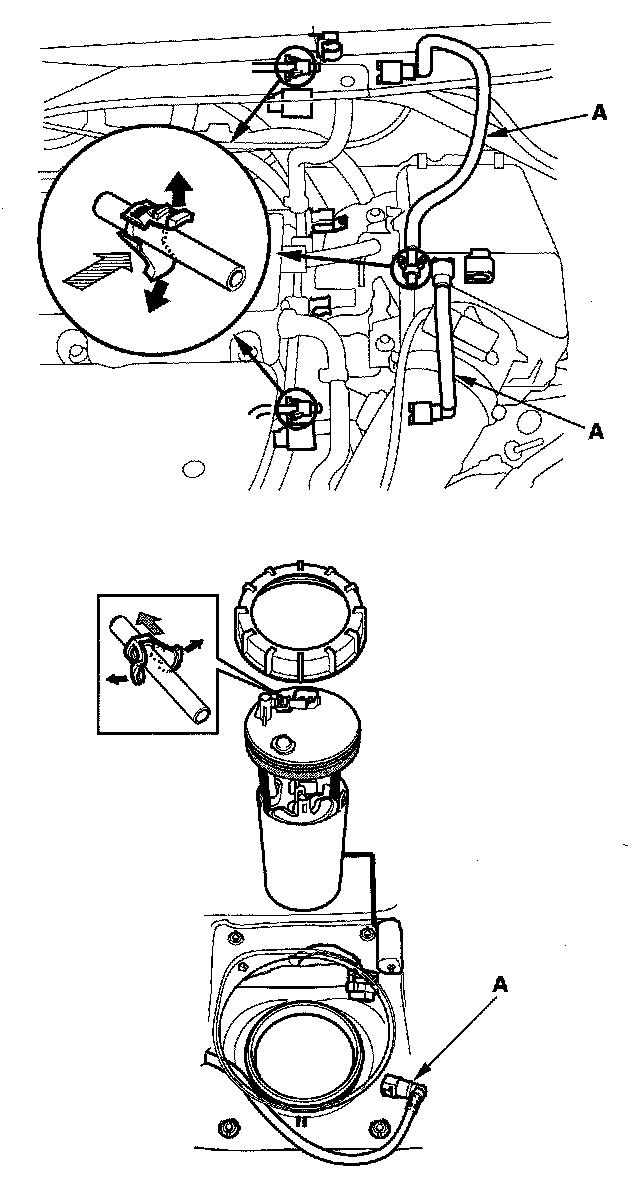 A

A

A