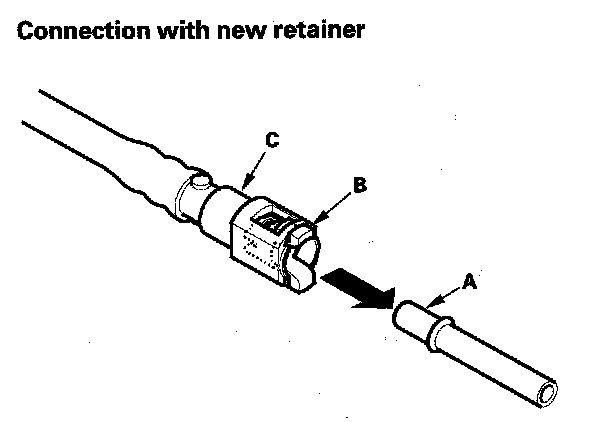 Connection with new retainer

C

B

A