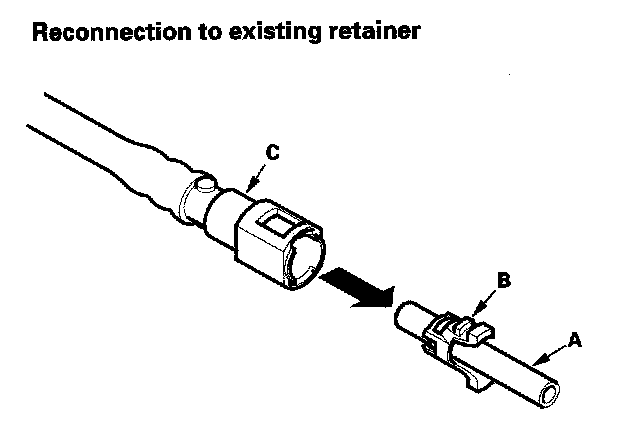 Reconnection to existing retainer

C

B

A