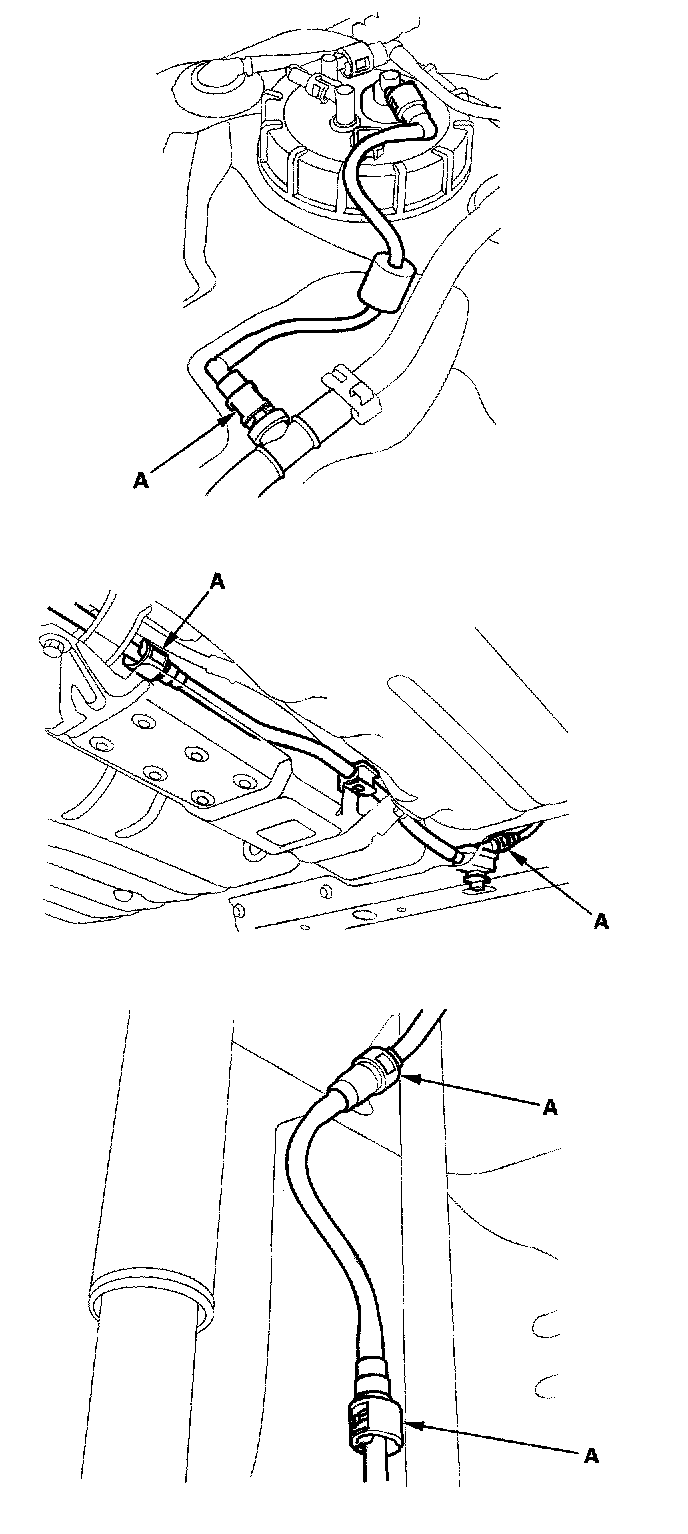 A

A

A

A

A