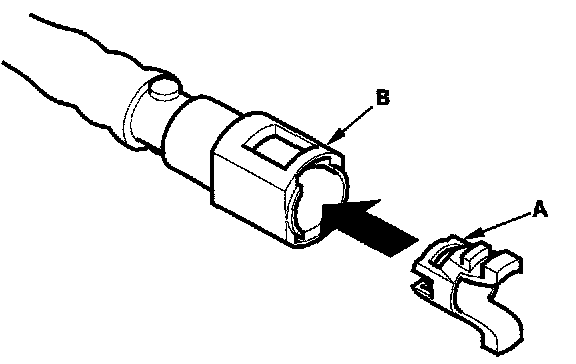 B

A