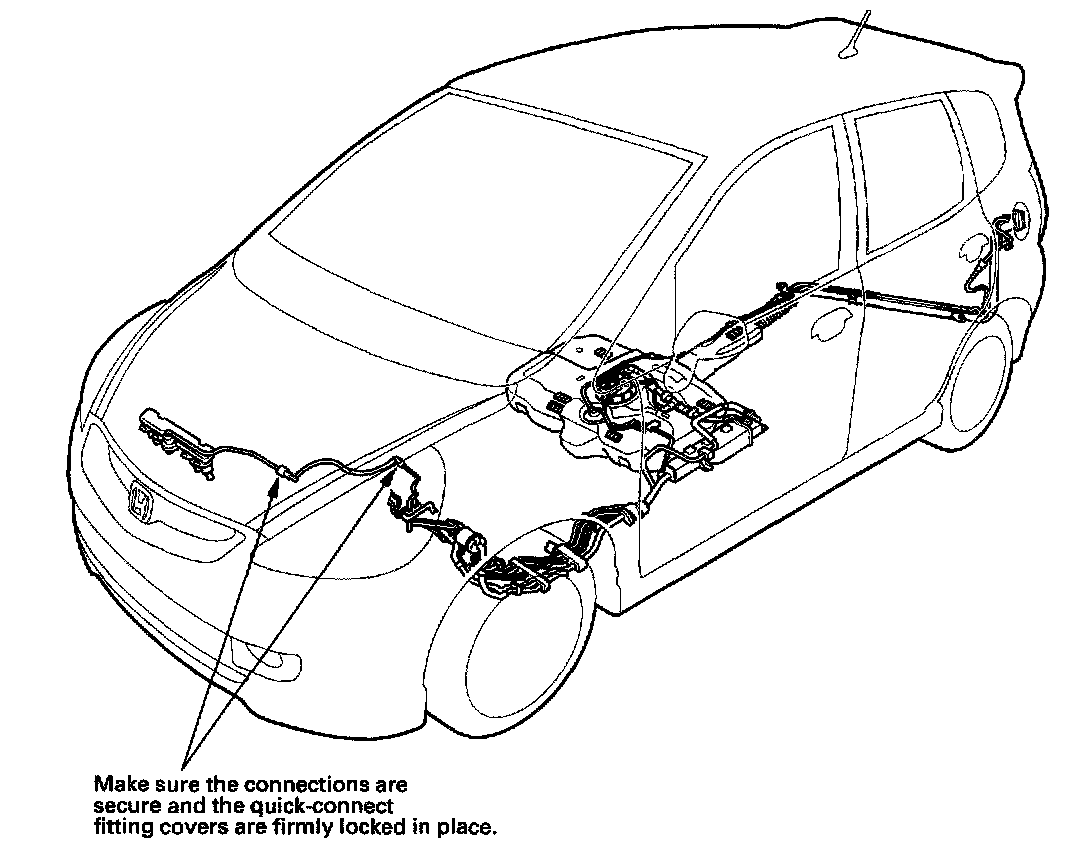 Make sure the connections are secure and the quick-connect fitting covers are firmly locked in place.