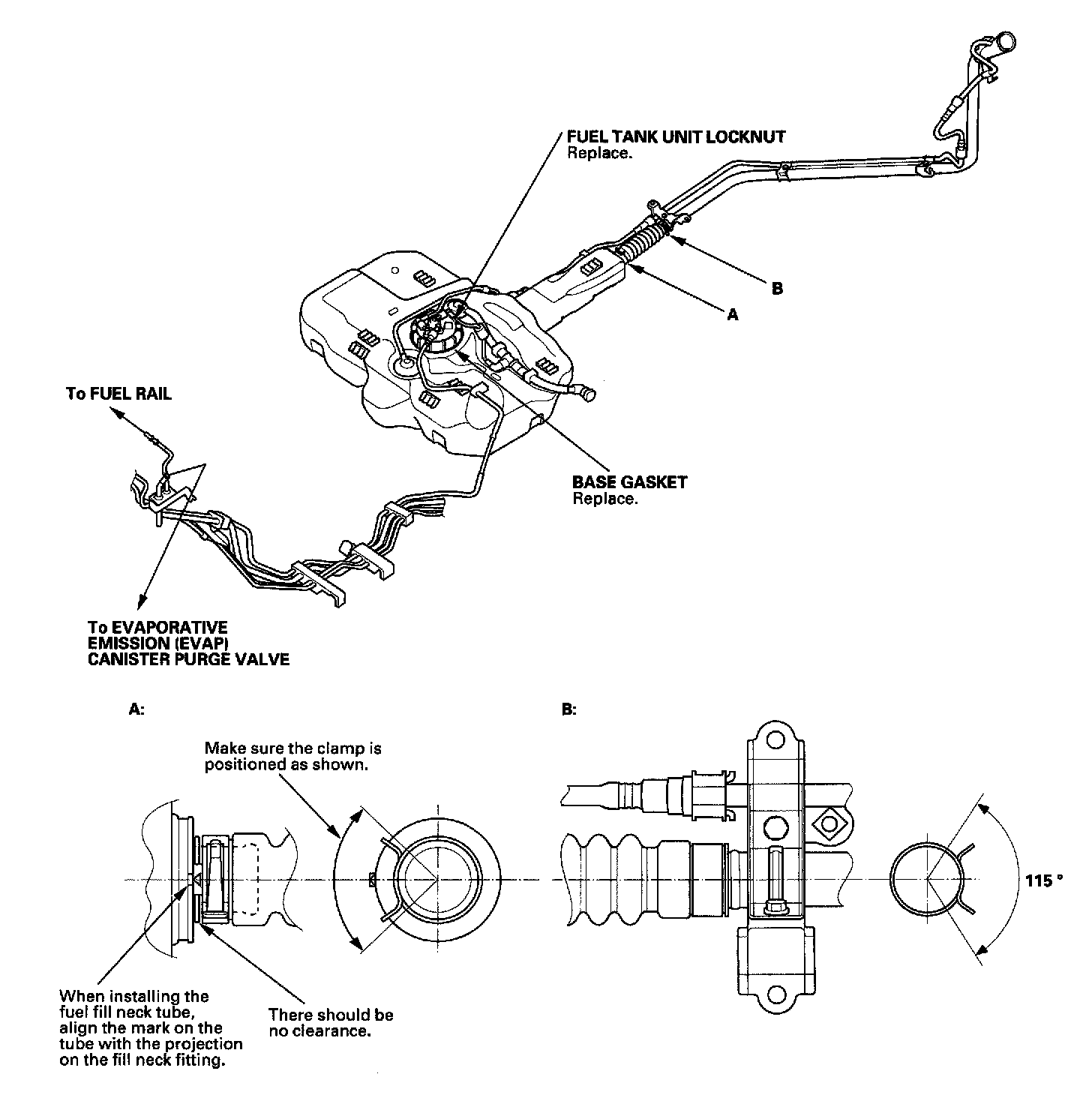 FUEL TANK UNIT LOCKNUT
Replace.

B

A

To FUEL RAIL

BASE GASKET
Replace.

To EVAPORATIVE EMISSION (EVAP) CANISTER PURGE VALVE

A:

Make sure the clamp is positioned as shown.

When installing the fuel fill neck tube, align the mark on the tube with the projection on the fill neck fitting.

There should be no clearance.

B:

115 °