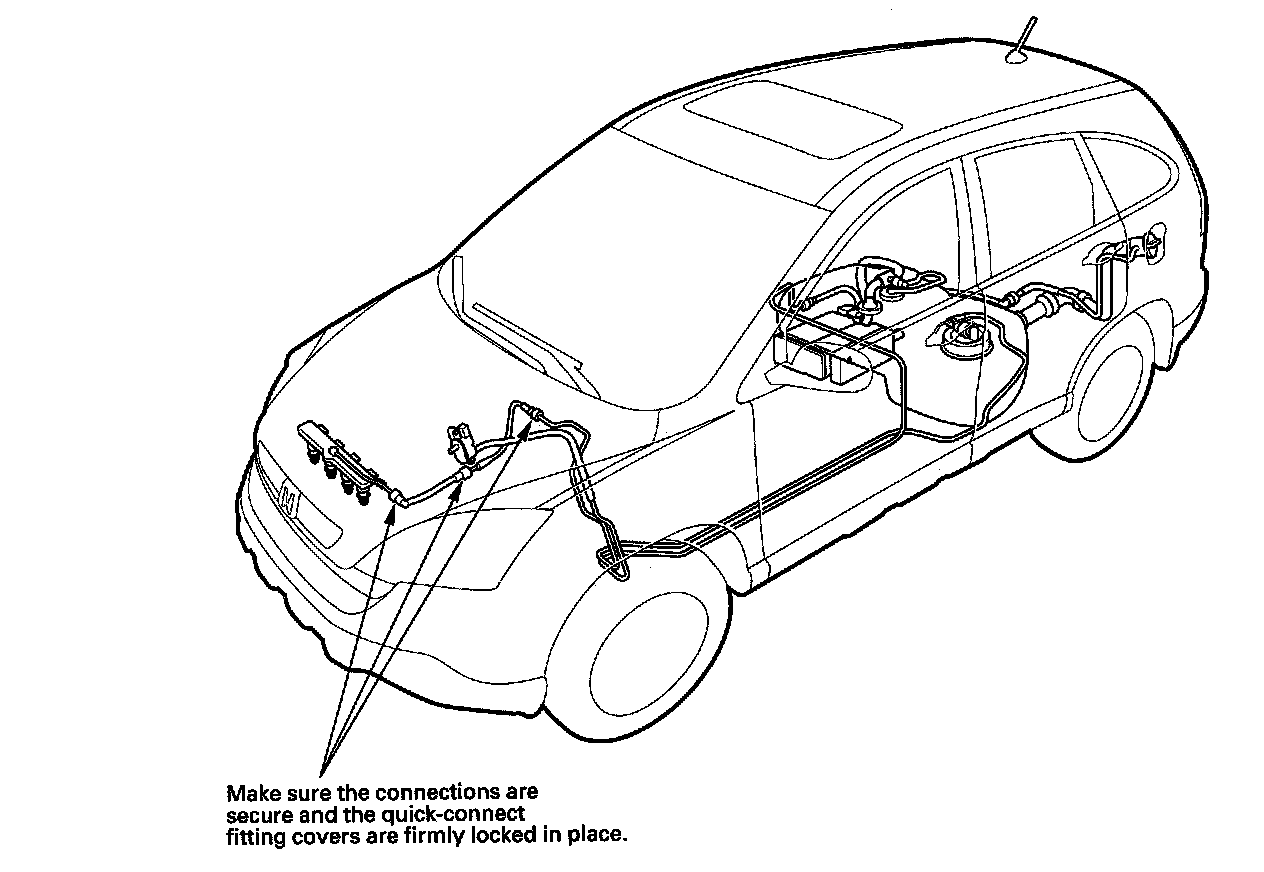 Make sure the connections are secure and the quick-connect fitting covers are firmly locked in place.