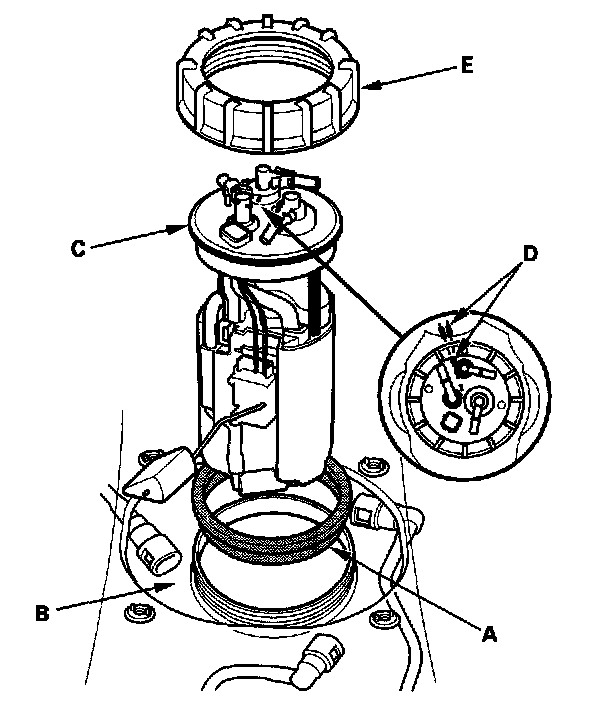 E
C
D
B
A