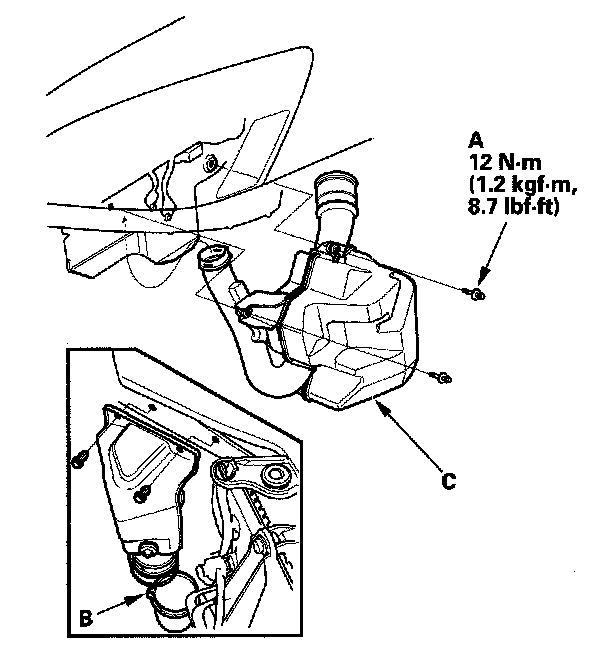 A
12 N·m
(1.2 kgf·m,
8.7 lbf·ft)

C

B