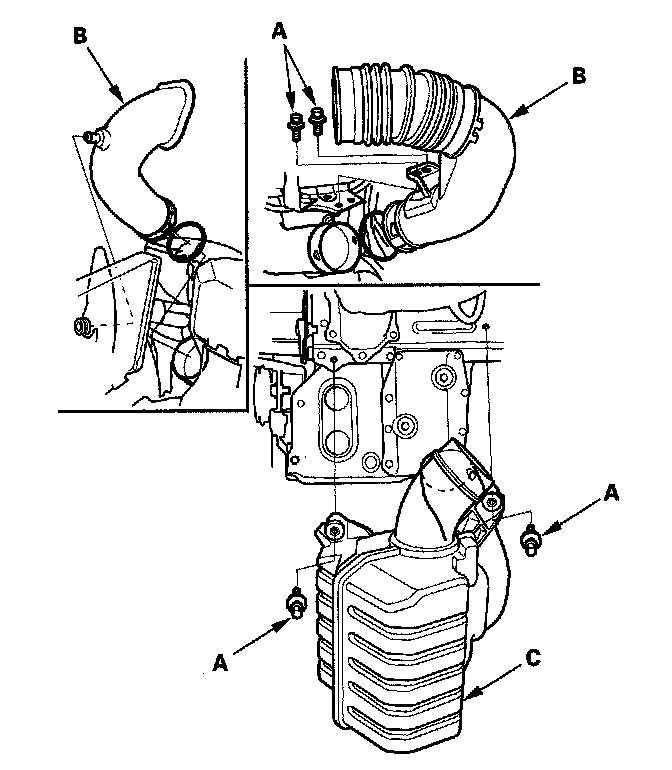 B

A

B

A

A

C