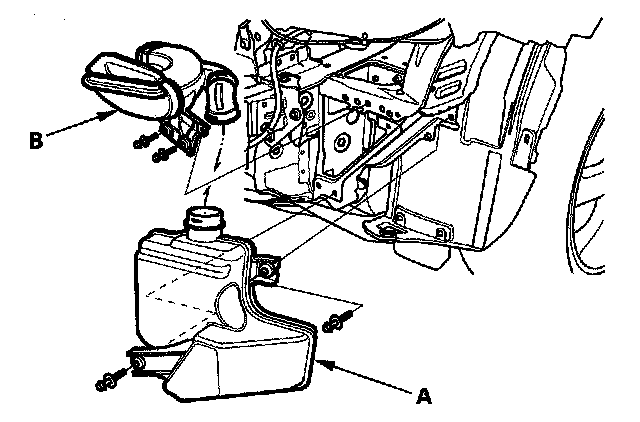 B

A