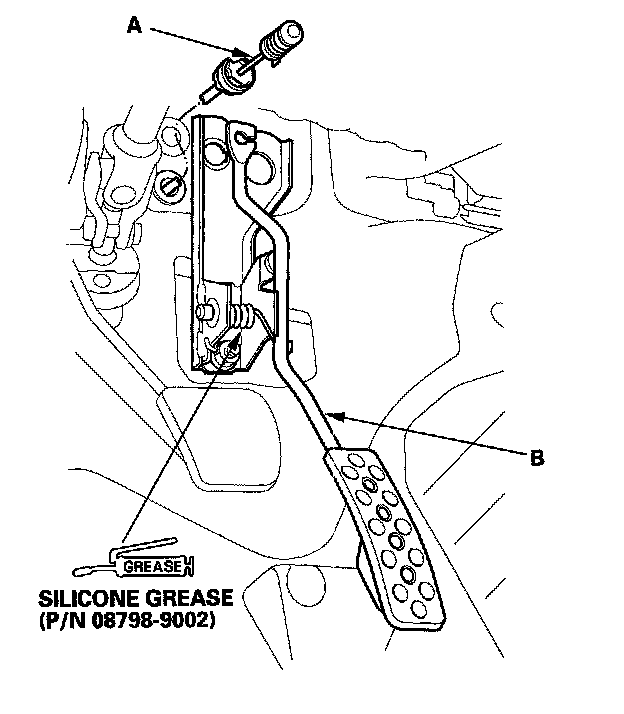 A

B

GREASE

SILICONE GREASE
(P/N 08798-9002)