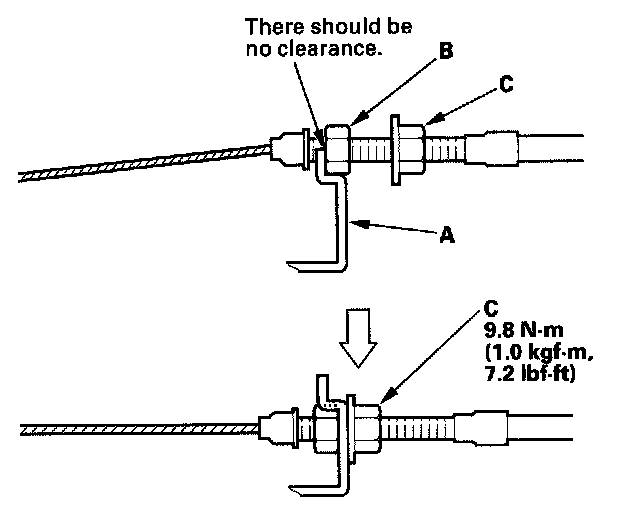 There should be no clearance.

B

C

A

C
9.8 N·m
(1.0 kgf·m,
7.2 lbf·ft)