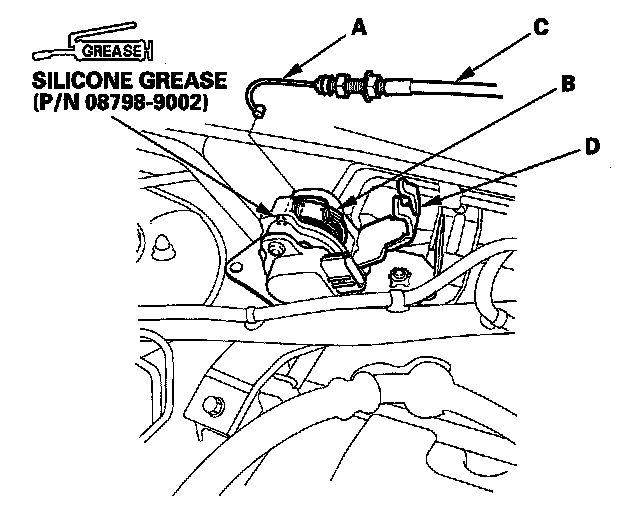 GREASE

SILICONE GREASE
(P/N 08798-9002)

A

C

B

D