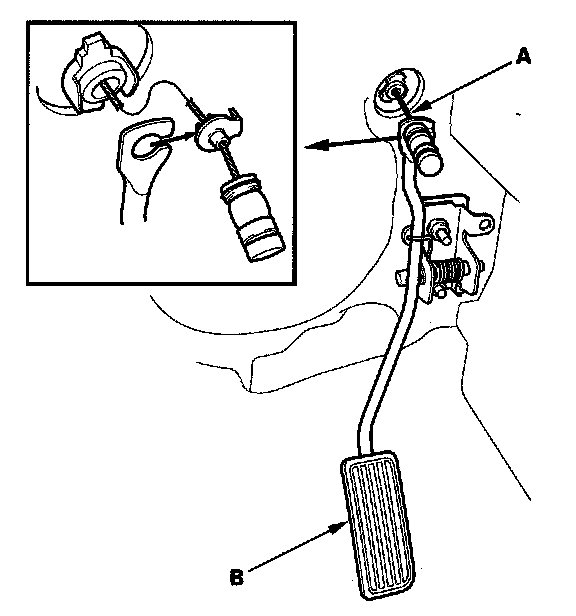 A

B