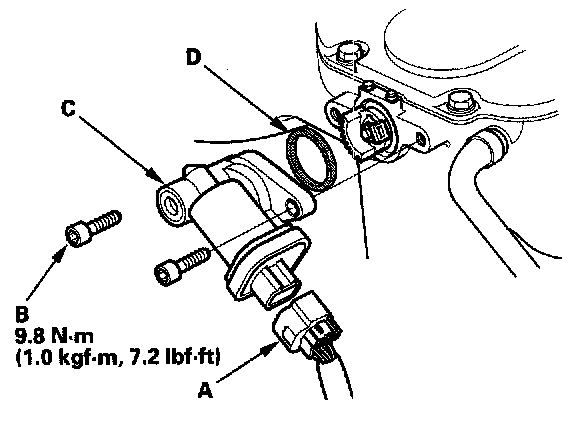 D

C

B
9.8 N·m
(1.0 kgf·m, 7.2 lbf·ft)

A