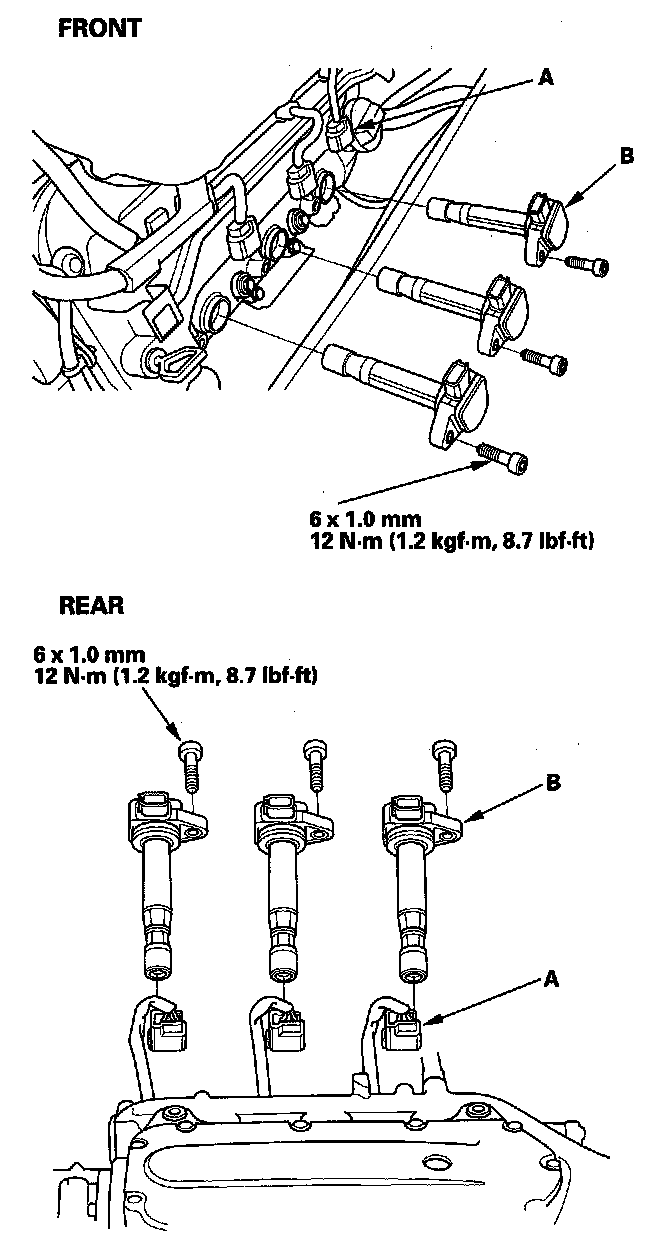 FRONT

A

B

6 x 1.0 mm
12 N·m (1.2 kgf·m, 8.7 lbf·ft)

REAR

6 x 1.0 mm
12 N·m (1.2 kgf·m, 8.7 lbf·ft)

B

A