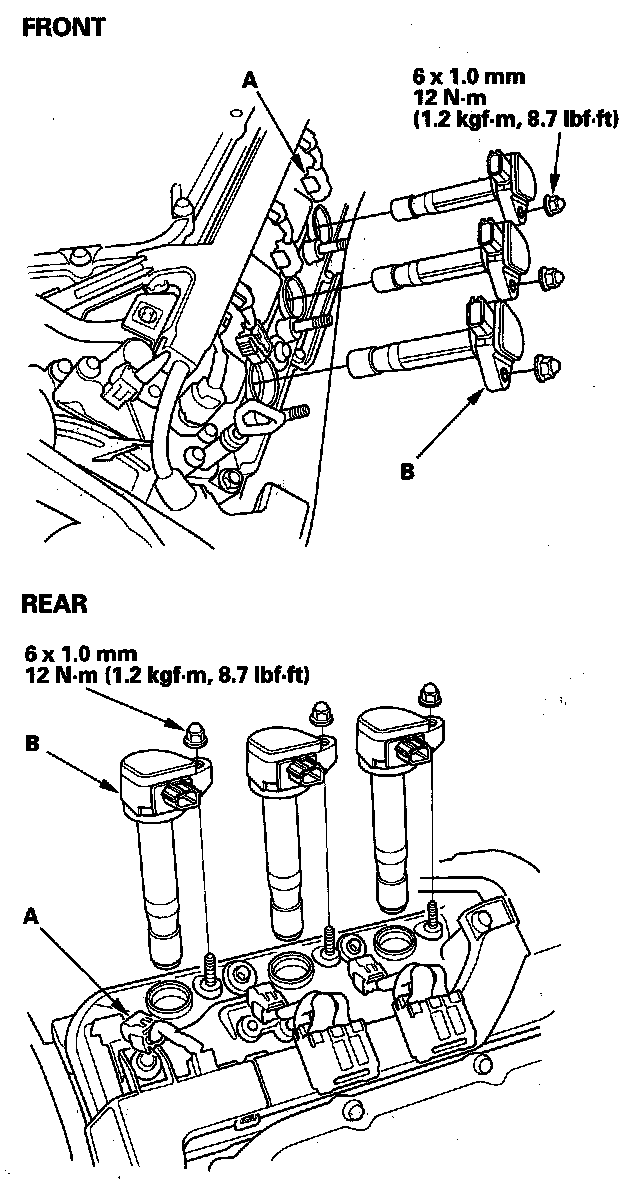 FRONT

A

6 x 1.0 mm
12 N·m
(1.2 kgf·m, 8.7 lbf·ft)

B

REAR

6 x 1.0 mm
12 N·m (1.2 kgf·m, 8.7 lbf·ft)

B

A