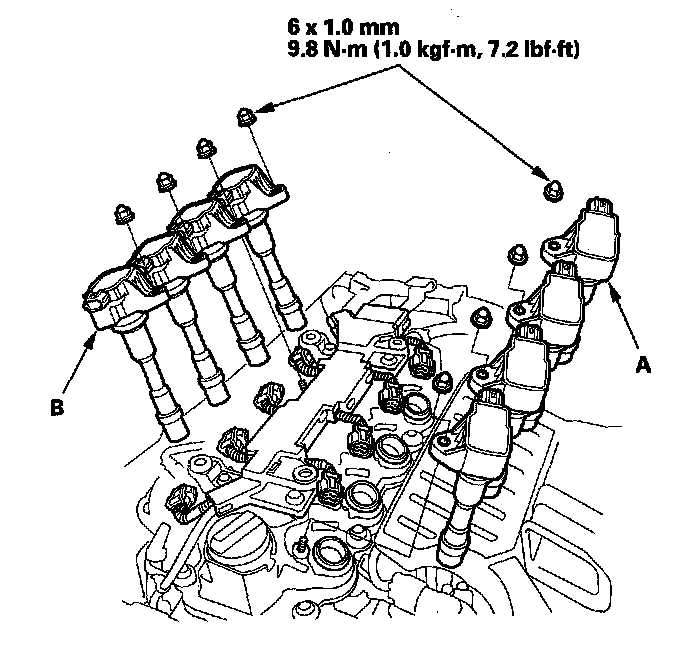 6 x 1.0 mm
9.8 N·m (1.0 kgf·m, 7.2 lbf·ft)

A

B