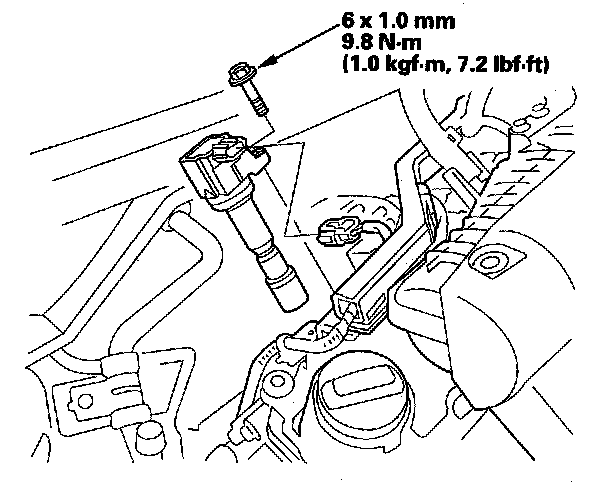 6 x 1.0 mm
9.8 N·m
(1.0 kgf·m, 7.2 lbf·ft)