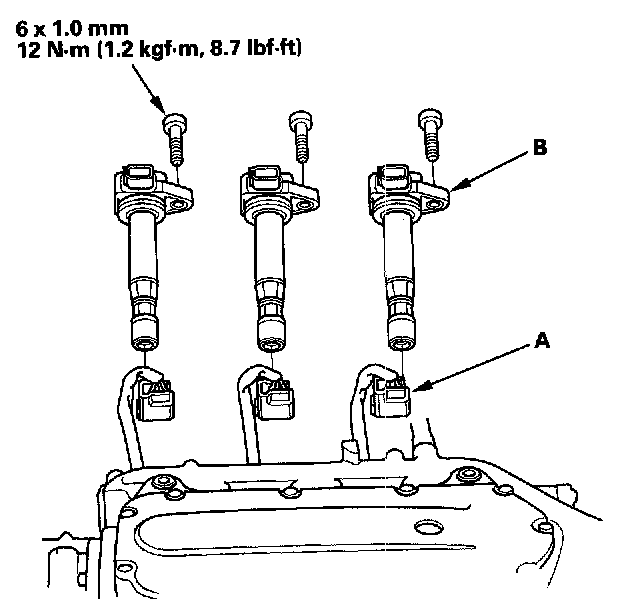 6 x 1.0 mm
12 N·m (1.2 kgf·m, 8.7 lbf·ft)

B

A