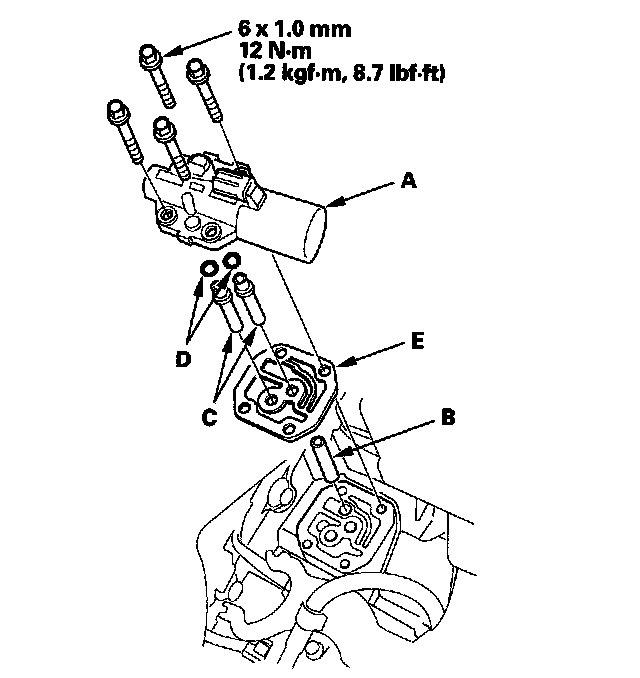 6 x 1.0 mm
12 N·m
(1.2 kgf·m, 8.7 lbf·ft)

A

D

E

C

B