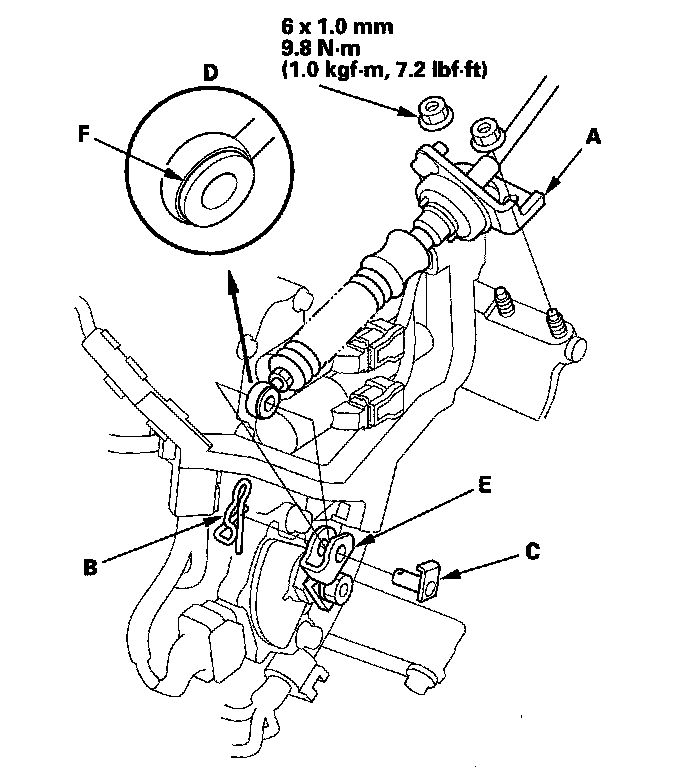 6 x 1.0 mm
9.8 N·m
(1.0 kgf·m, 7.2 lbf·ft)

D

F

A

E

B

C