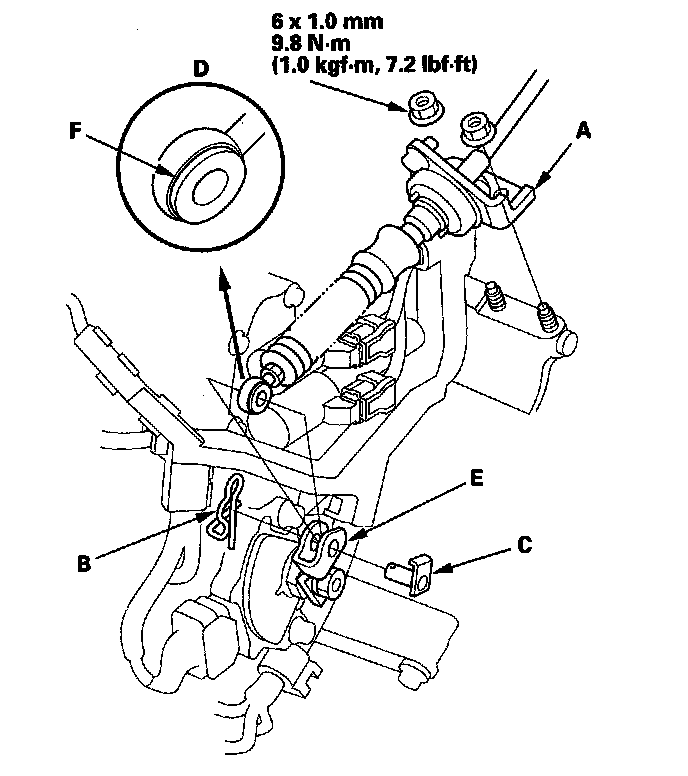 6 x 1.0 mm
9.8 N·m
(1.0 kgf·m, 7.2 lbf·ft)

D

F

A

E

B

C