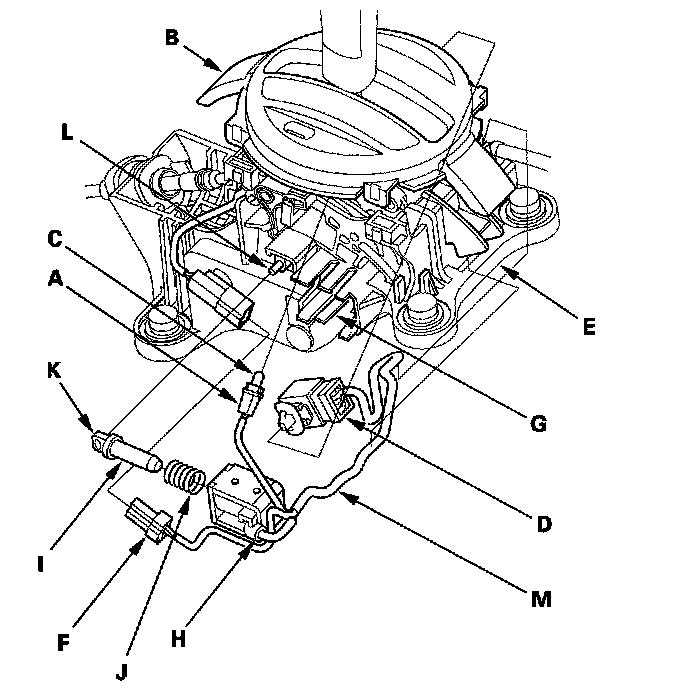 B
L
C
A
E
K
G
D
I
M
F
H
J