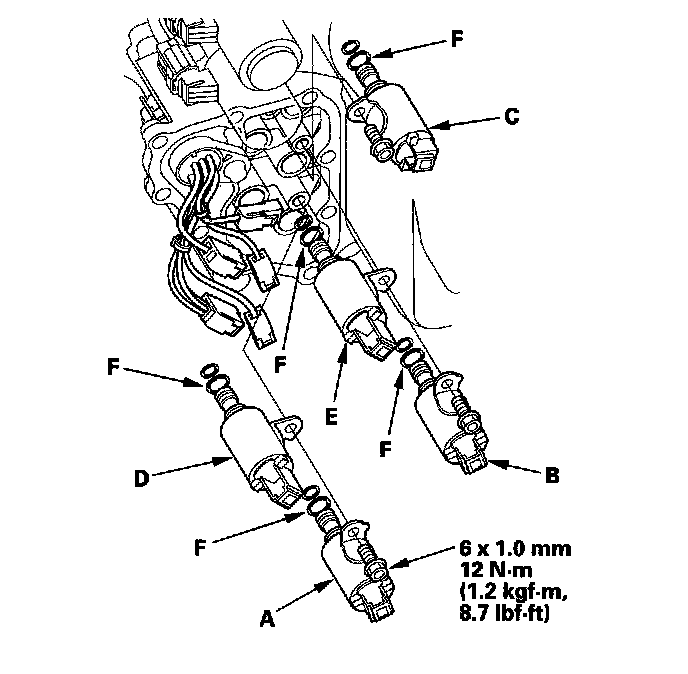 F
C
F
F
E
F
D
B
F
6 x 1.0 mm
12 N·m
(1.2 kgf·m,
8.7 lbf·ft)
A