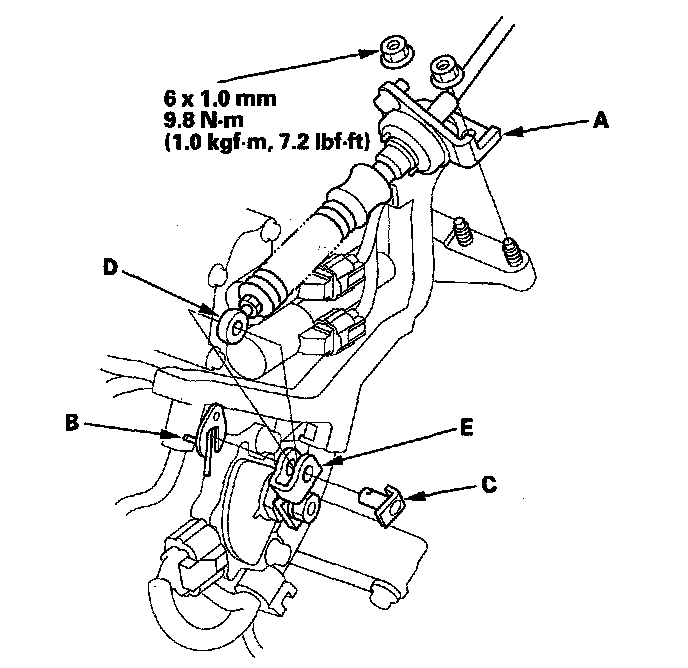 6 x 1.0 mm
9.8 N·m
(1.0 kgf·m, 7.2 lbf·ft)

A

D

B

E

C