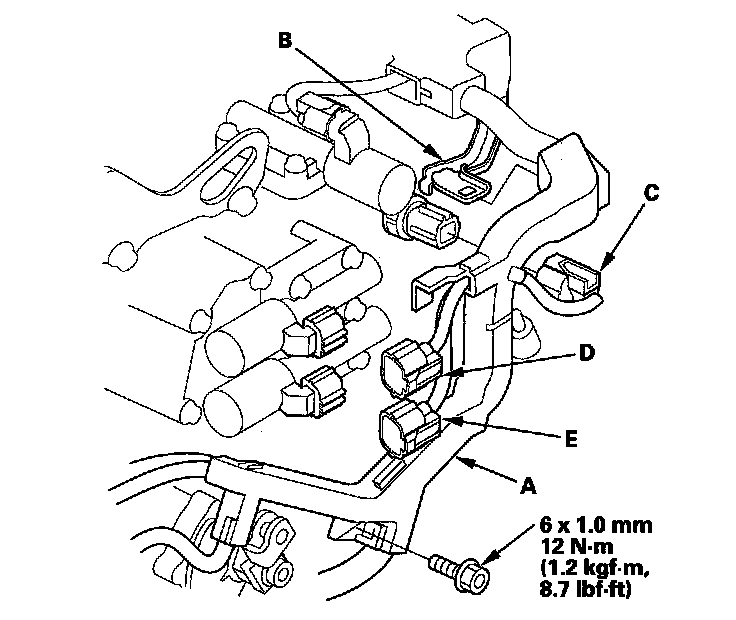 B

C

D

E

A

6 x 1.0 mm
12 N·m
(1.2 kgf·m,
8.7 lbf·ft)