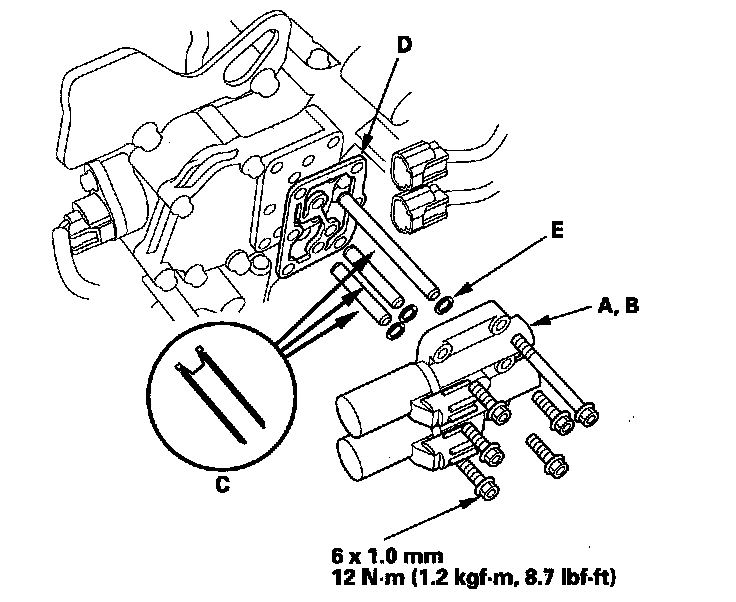 D

E

A, B

C

6 x 1.0 mm
12 N·m (1.2 kgf·m, 8.7 lbf·ft)