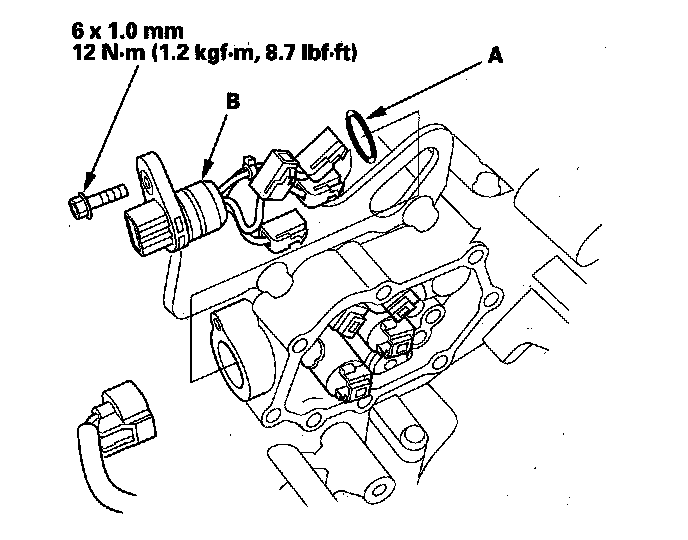 6 x 1.0 mm
12 N·m (1.2 kgf·m, 8.7 lbf·ft)

A

B