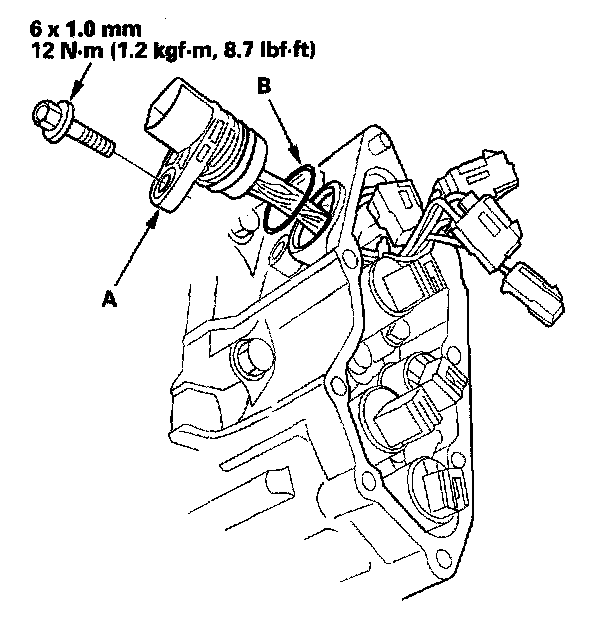 6 x 1.0 mm
12 N·m (1.2 kgf·m, 8.7 lbf·ft)

B

A