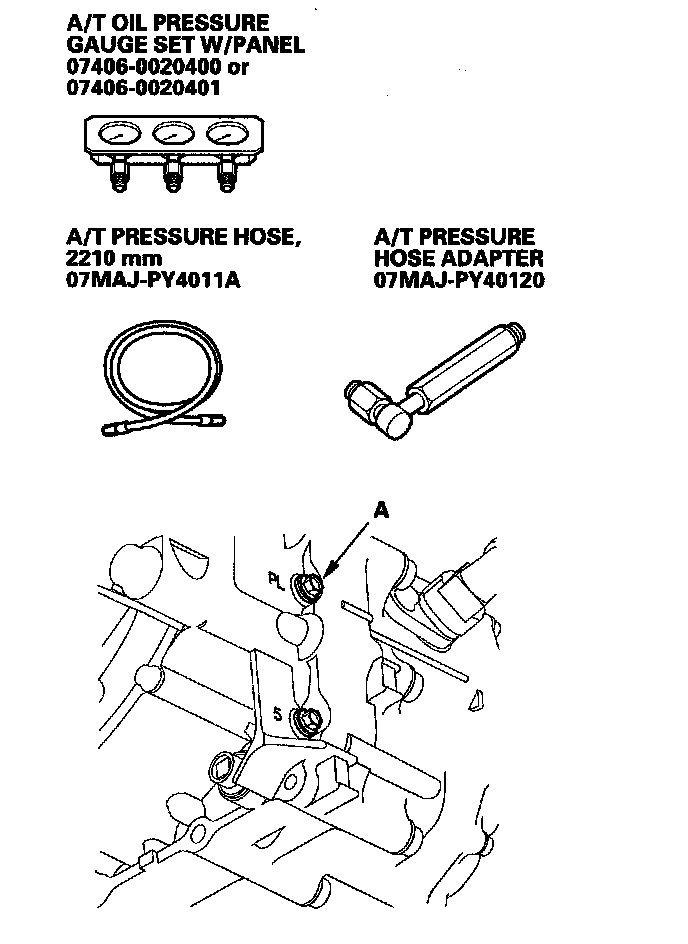 A/T OIL PRESSURE GAUGE SET W/PANEL
07406-0020400 or
07406-0020401

A/T PRESSURE HOSE,
2210 mm
07MAJ-PY4011A

A/T PRESSURE HOSE ADAPTER
07MAJ-PY40120

A

PL

S