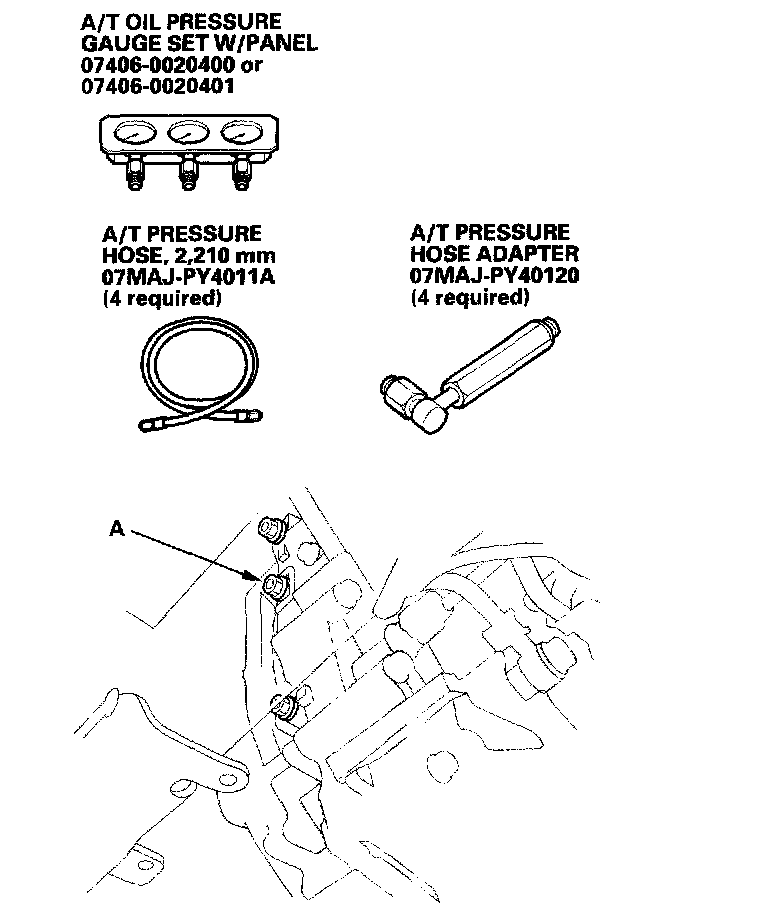 A/T OIL PRESSURE GAUGE SET W/PANEL 07406-0020400 or 07406-0020401

A/T PRESSURE HOSE, 2,210 mm 07MAJ-PY4011A (4 required)

A/T PRESSURE HOSE ADAPTER 07MAJ-PY40120 (4 required)

A