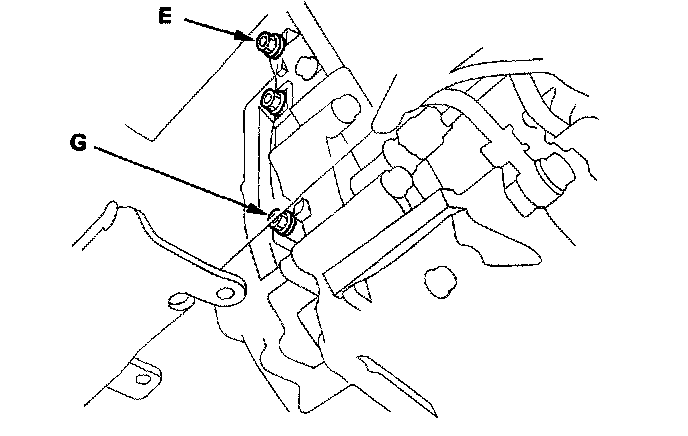 E

G