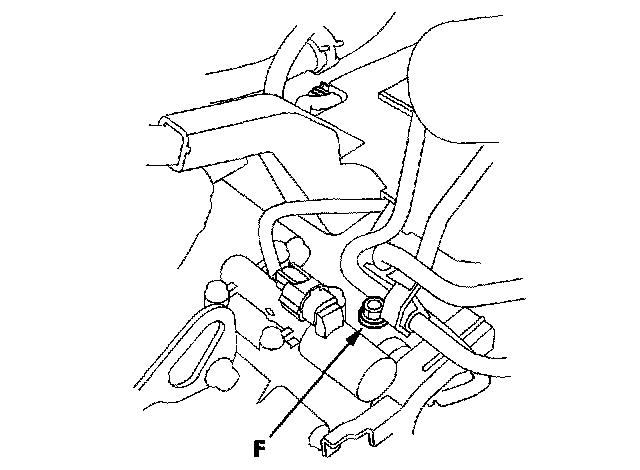 F