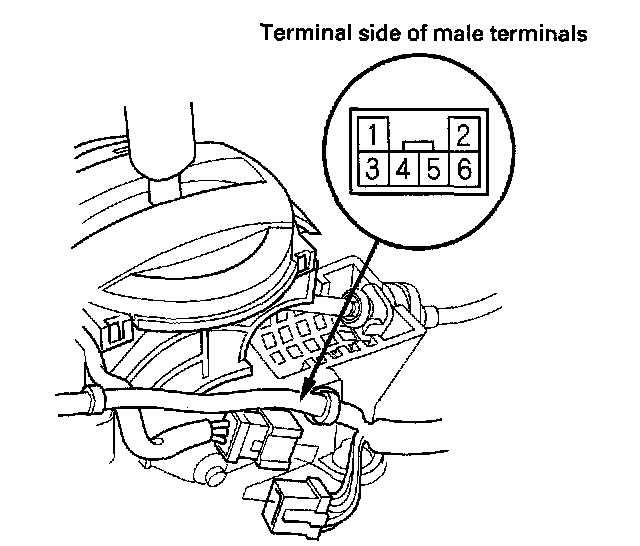 Terminal side of male terminals

1 2
3 4 5 6