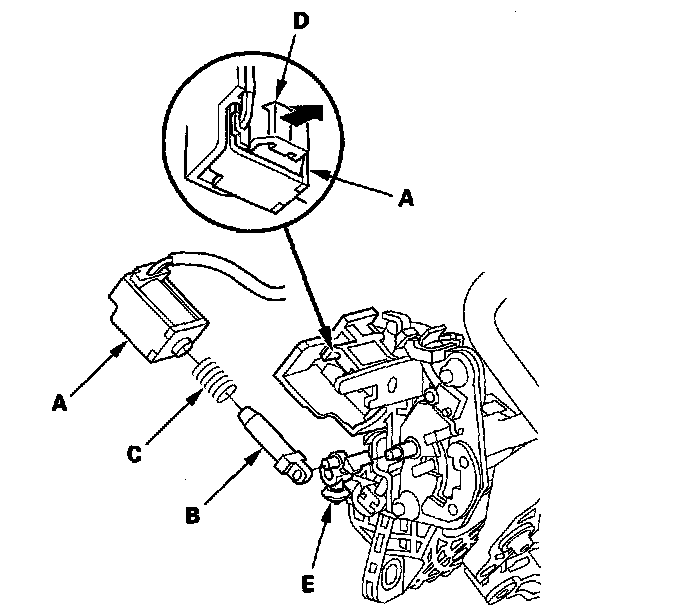 D
A
A
C
B
E