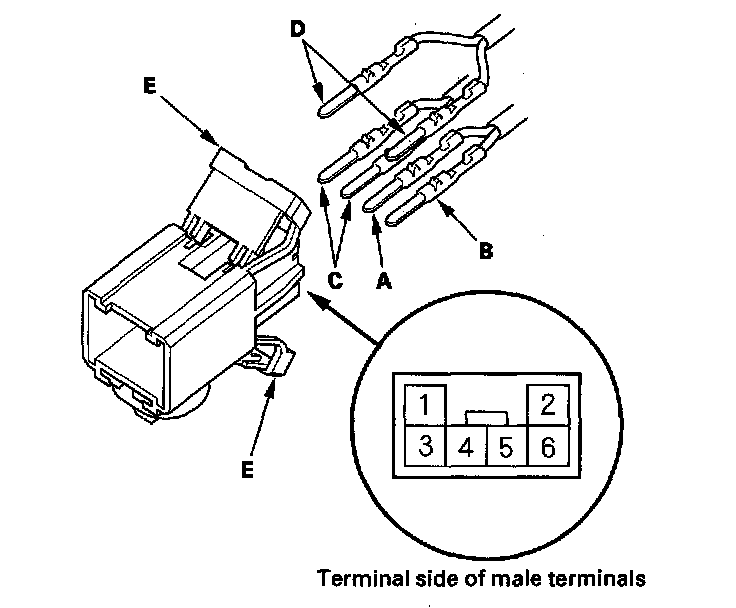 D
E
C
A
B
E
1
2
3
4
5
6
Terminal side of male terminals