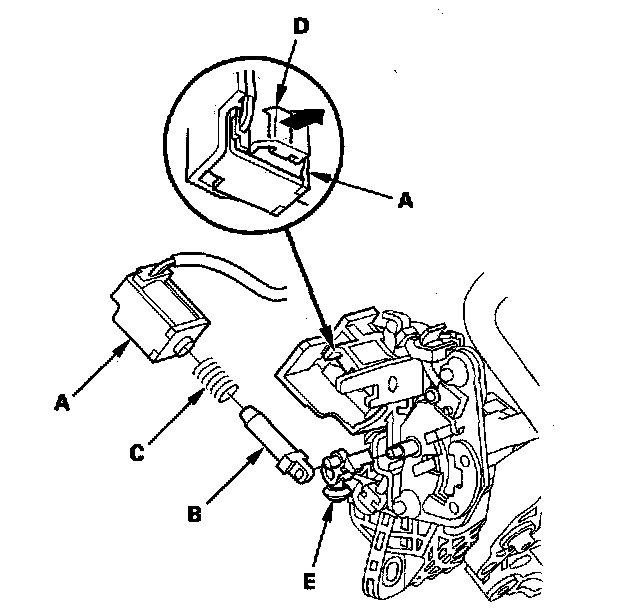 D
A
A
C
B
E