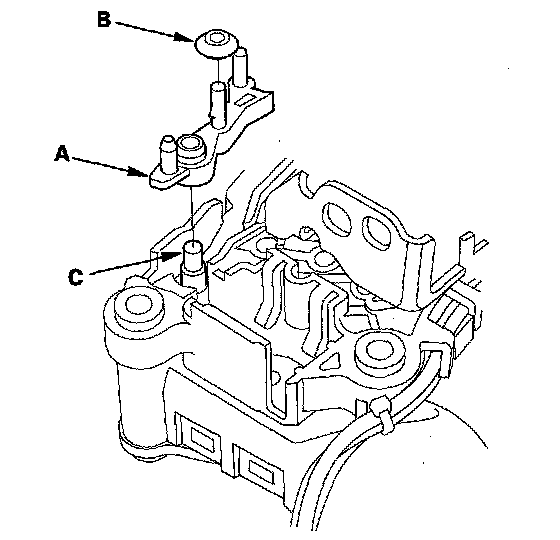 B
A
C