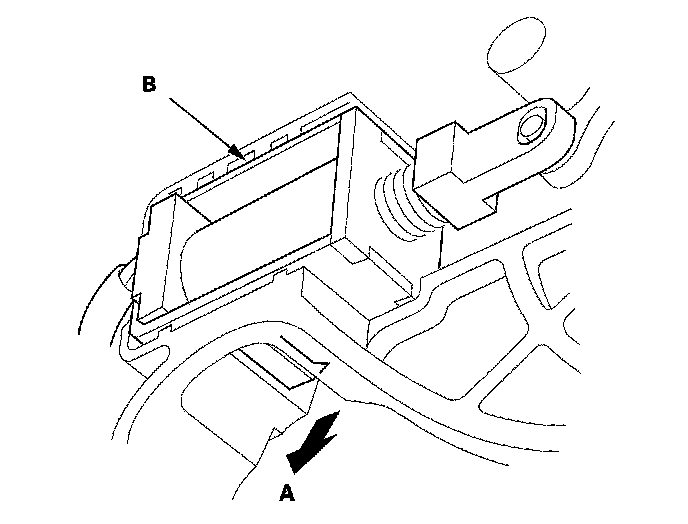 B

A