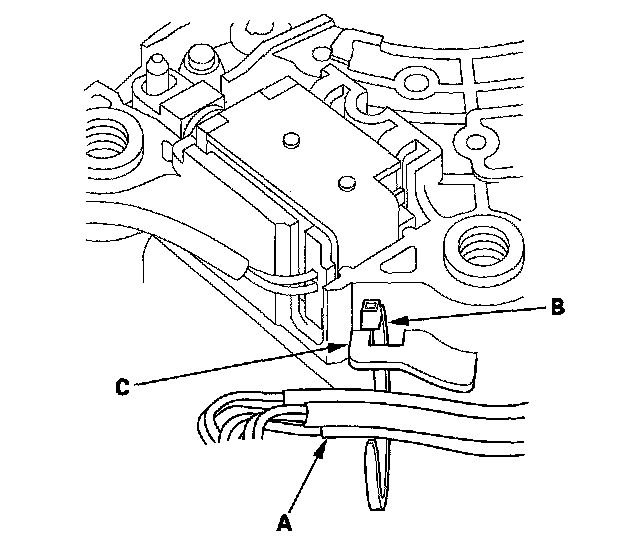 B
C
A