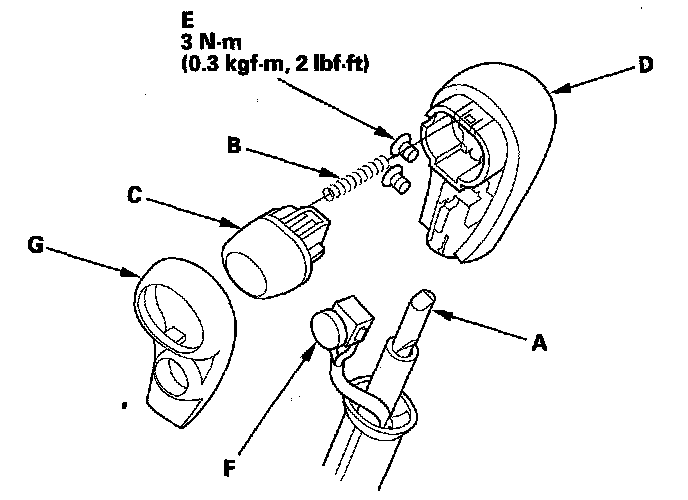 E
3 N·m
(0.3 kgf·m, 2 lbf·ft)

D

B

C

G

A

F