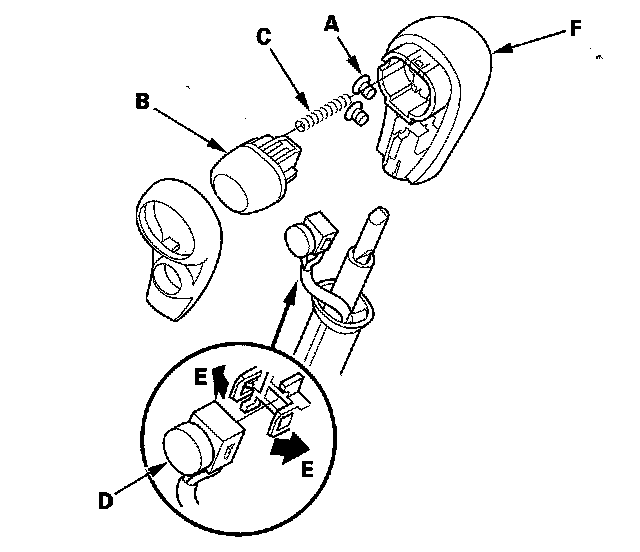 A
C
F
B
E
E
D