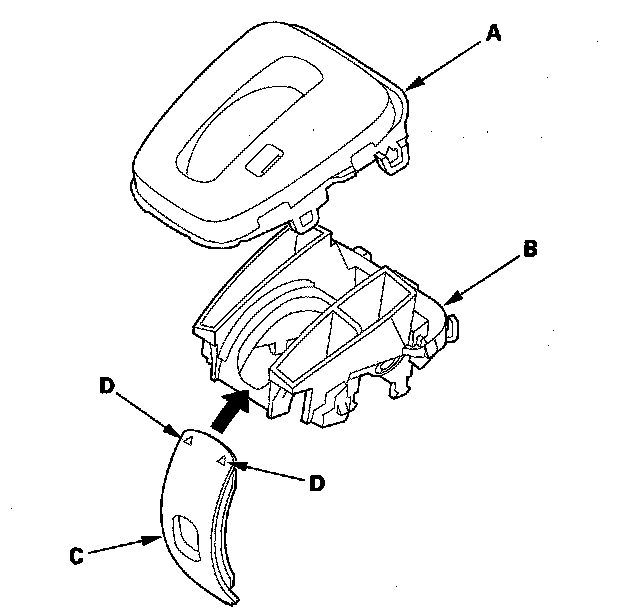 A
B
D
D
C