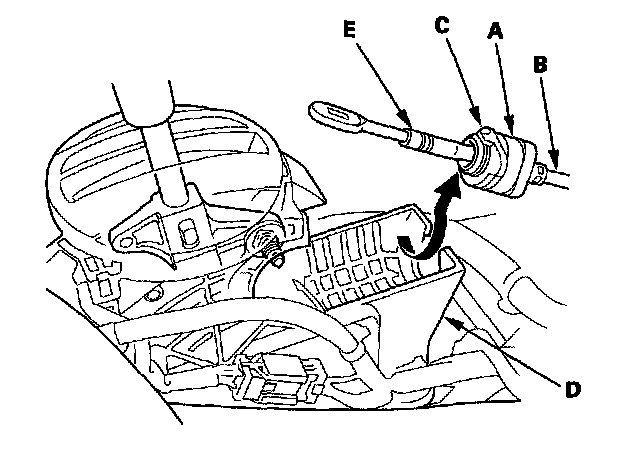 E
C
A
B
D